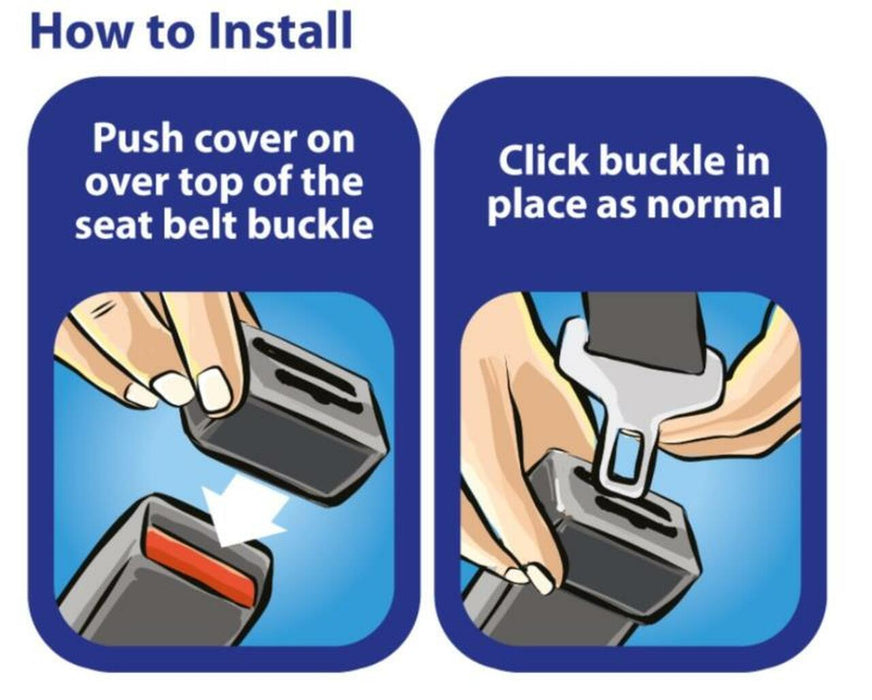 How to Install

Push cover on over top of the seat belt buckle

Click buckle in place as normal